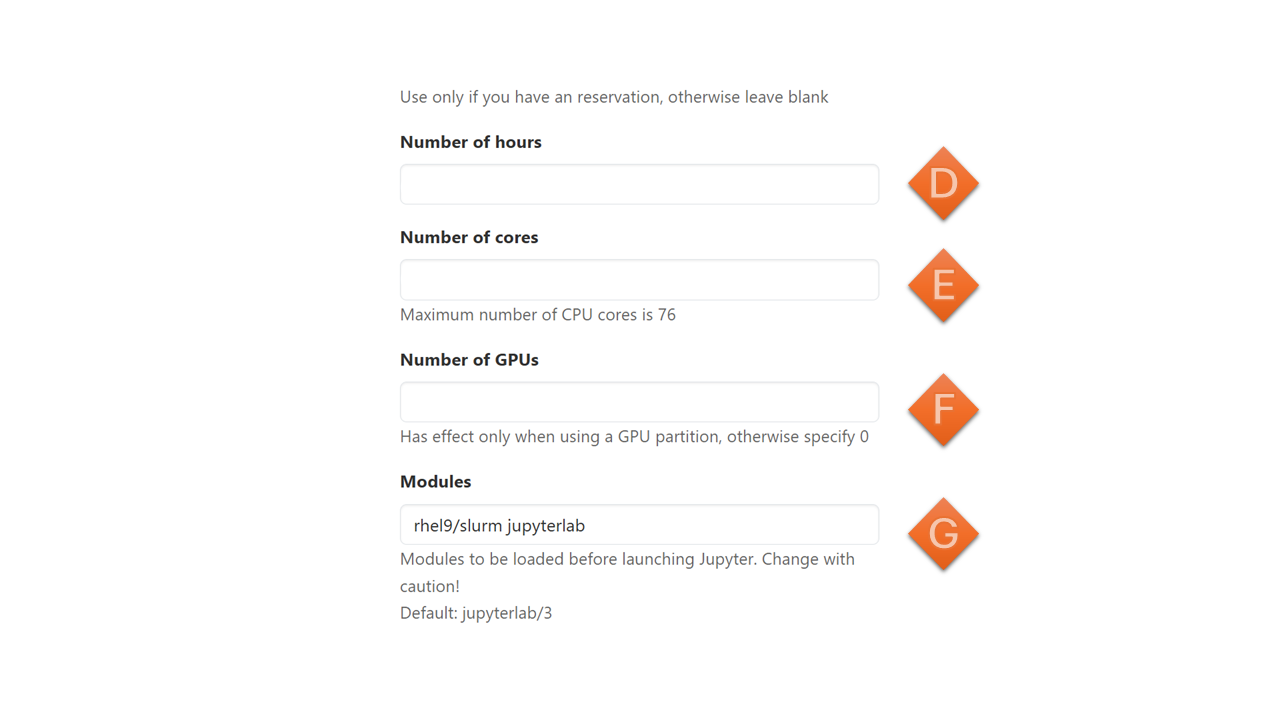 Use only if you have an reservation, otherwise leave blank

Number of hours

D

Number of cores

E

Maximum number of CPU cores is 76

Number of GPUs

F

Has effect only when using a GPU partition, otherwise specify 0

Modules

rhel9/slurm jupyterlab

G

Modules to be loaded before launching Jupyter. Change with caution!
Default: jupyterlab/3